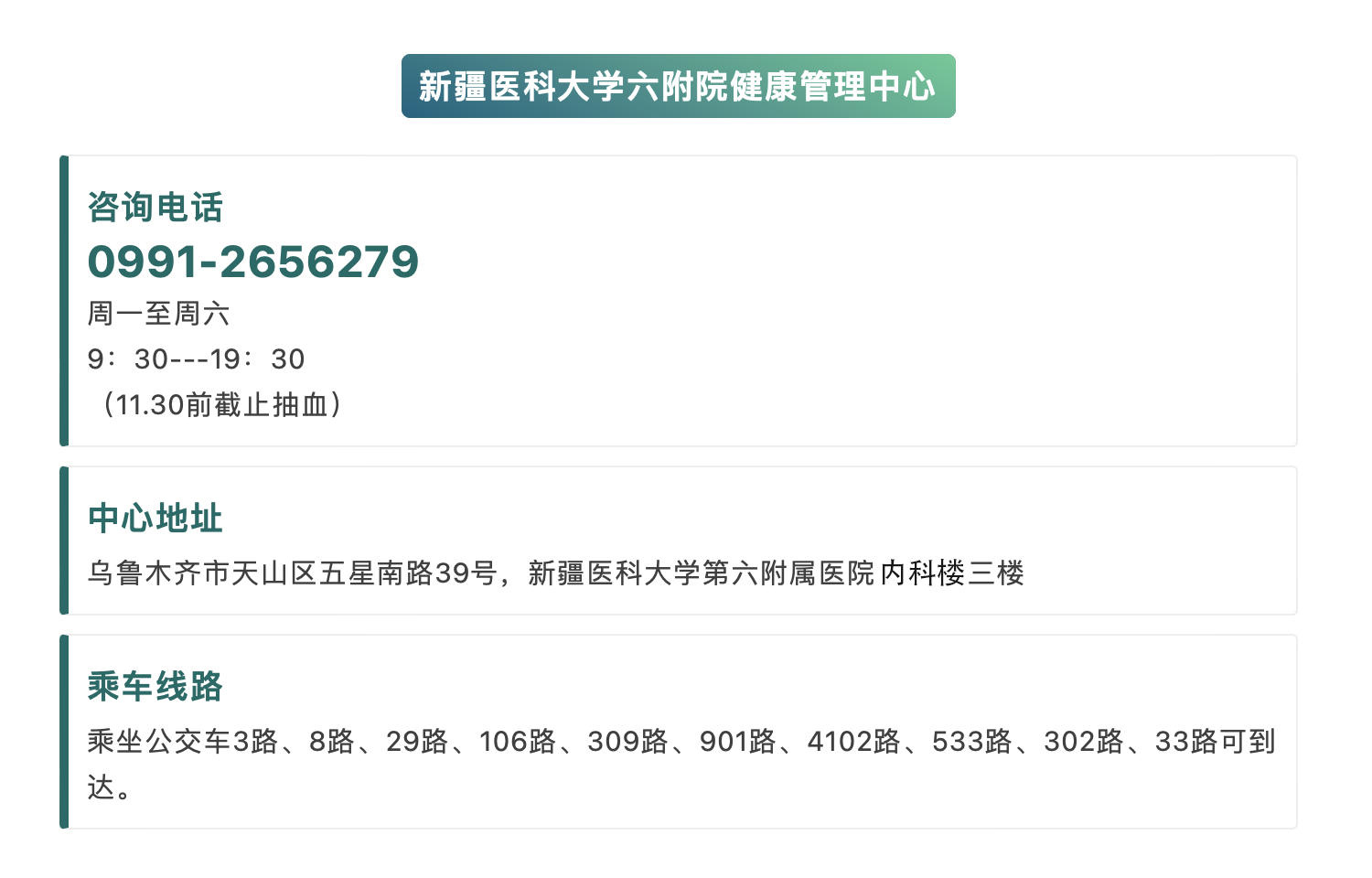 新疆医科大学六附院健康管理中心

咨询电话

0991-2656279

周一至周六

9：30---19：30

（11.30前截止抽血）

中心地址

乌鲁木齐市天山区五星南路39号，新疆医科大学第六附属医院 内科楼三楼

乘车线路

乘坐公交车3路、8路、29路、106路、309路、901路、4102路、533路、302路、33路可到达。